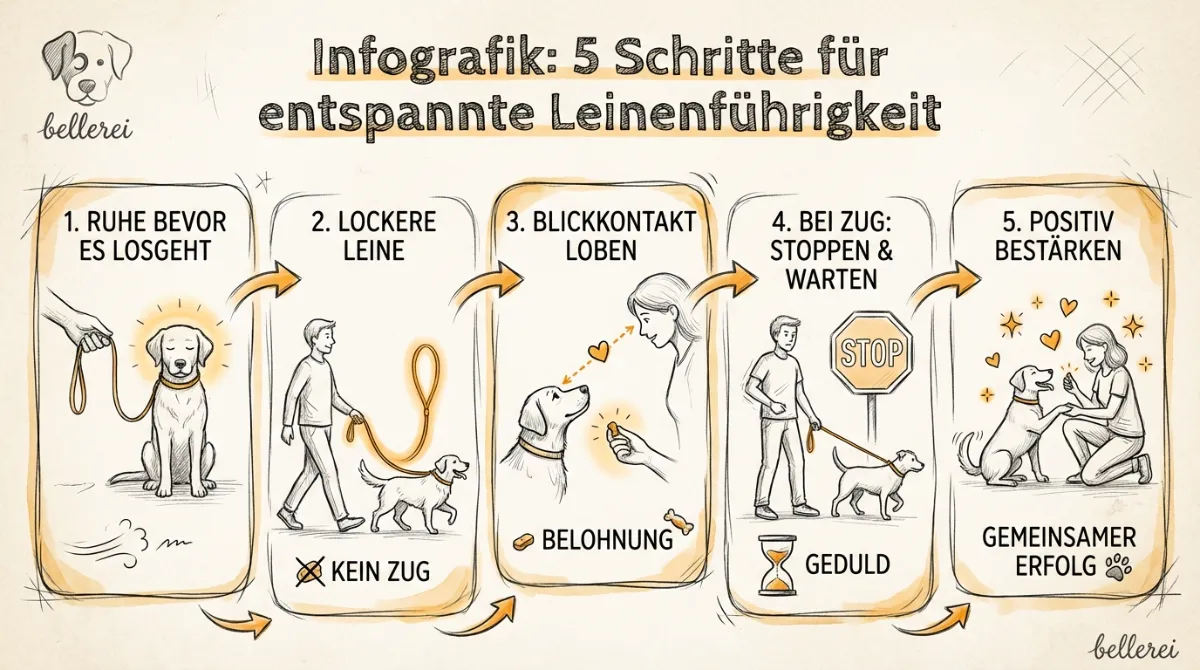 bellerei

Infografik: 5 Schritte für entspannte Leinenführigkeit

1. RUHE BEVOR ES LOSGEHT

2. LOCKERE LEINE

KEIN ZUG

3. BLICKKONTAKT LOBEN

BELOHNUNG

4. BEI ZUG: STOPPEN & WARTEN

STOP

GEDULD

5. POSITIV BESTÄRKEN

GEMEINSAMER ERFOLG

bellerei