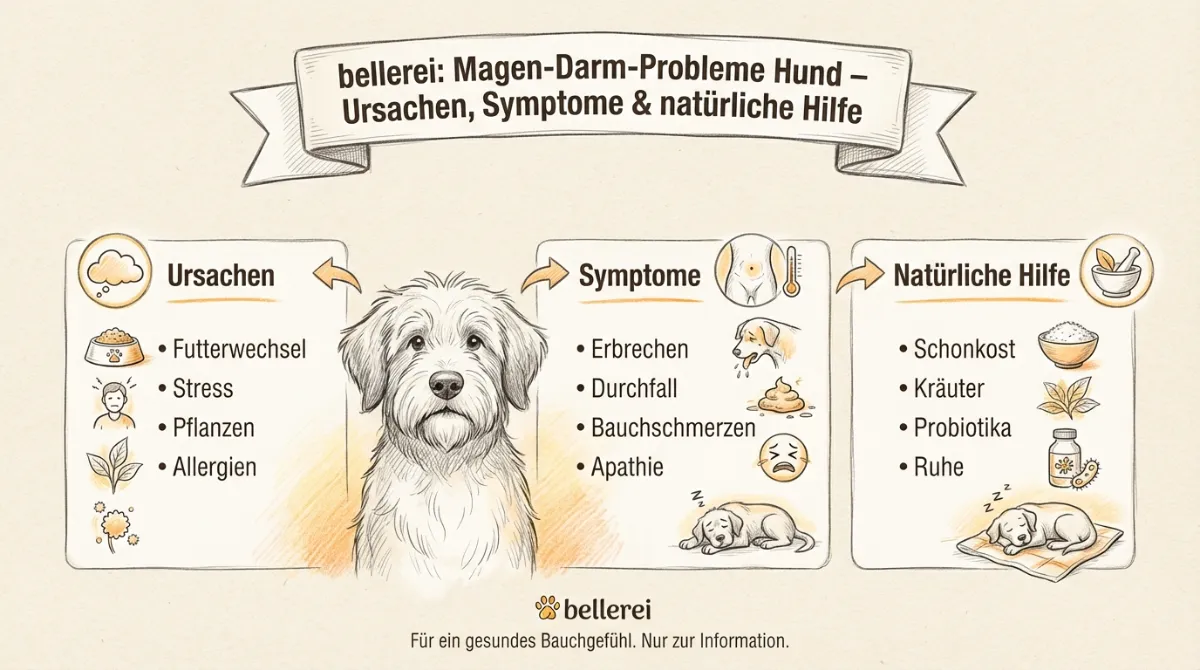 bellerei: Magen-Darm-Probleme Hund – Ursachen, Symptome & natürliche Hilfe

Ursachen

• Futterwechsel
• Stress
• Pflanzen
• Allergien

Symptome

• Erbrechen
• Durchfall
• Bauchschmerzen
• Apathie

Natürliche Hilfe

• Schonkost
• Kräuter
• Probiotika
• Ruhe

bellerei
Für ein gesundes Bauchgefühl. Nur zur Information.