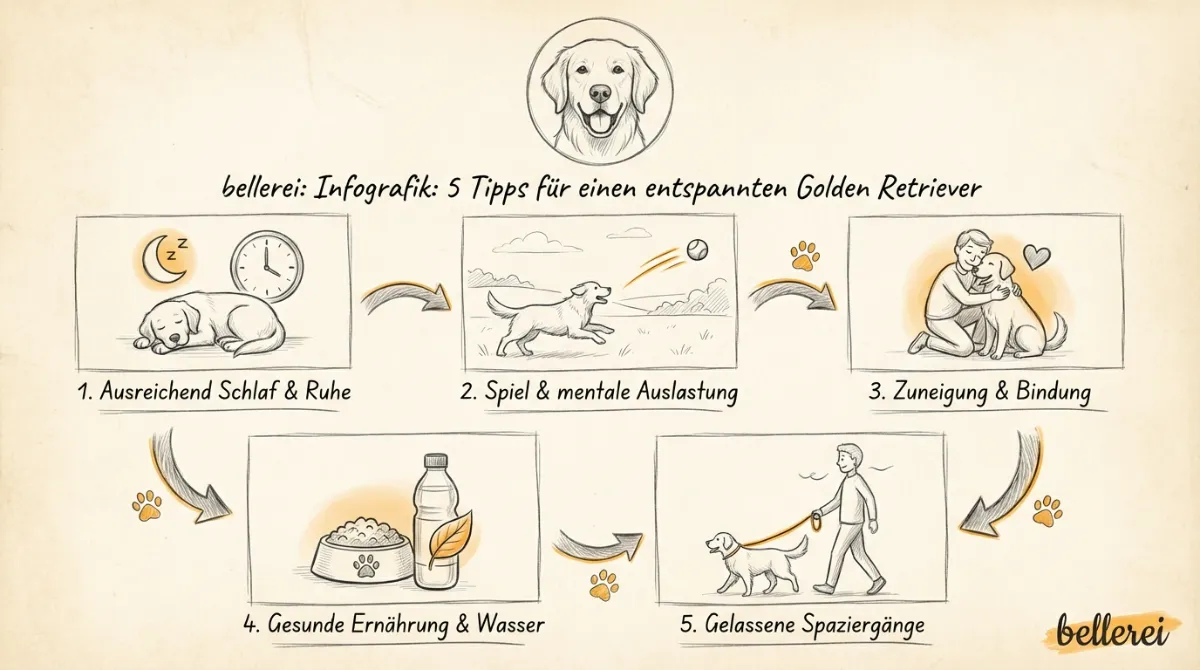 bellerei: Infografik: 5 Tipps für einen entspannten Golden Retriever

z z

1. Ausreichend Schlaf & Ruhe

2. Spiel & mentale Auslastung

3. Zuneigung & Bindung

4. Gesunde Ernährung & Wasser

5. Gelassene Spaziergänge

bellerei